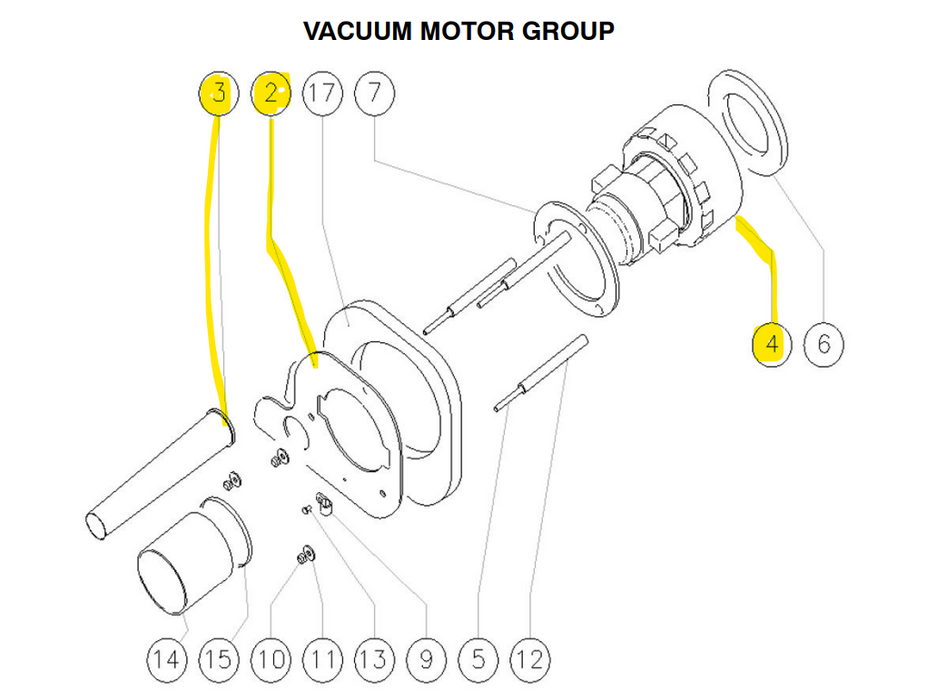 VACUUM MOTOR GROUP

3
2
17
7
4
6
14
15
10
11
13
9
5
12